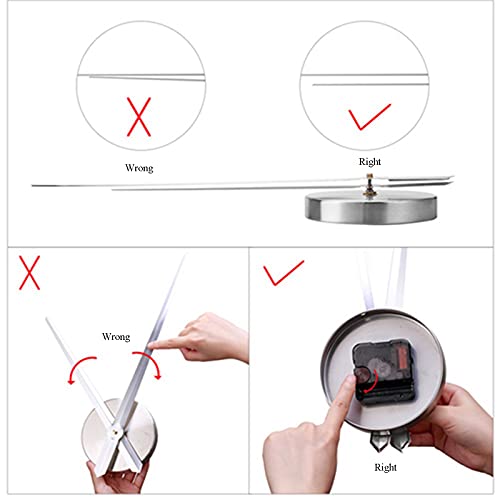 Wrong

Right

Wrong

Right