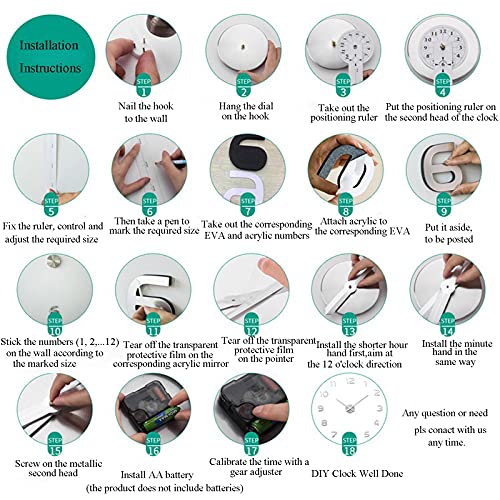 Installation Instructions

STEP 1
Nail the hook to the wall

STEP 2
Hang the dial on the hook

STEP 3
Take out the positioning ruler

STEP 4
Put the positioning ruler on the second head of the clock

STEP 5
Fix the ruler, control and adjust the required size

STEP 6
Then take a pen to mark the required size

STEP 7
Take out the corresponding EVA and acrylic numbers

STEP 8
Attach acrylic to the corresponding EVA

STEP 9
Put it aside, to be posted

STEP 10
Stick the numbers (1, 2,...12) on the wall according to the marked size

STEP 11
Tear off the transparent protective film on the corresponding acrylic mirror

STEP 12
Tear off the transparent protective film on the pointer

STEP 13
Install the shorter hour hand first,aim at the 12 o'clock direction

STEP 14
Install the minute hand in the same way

STEP 15
Screw on the metallic second head

STEP 16
Install AA battery (the product does not include batteries)

STEP 17
Calibrate the time with a gear adjuster

STEP 18
DIY Clock Well Done

Any question or need pls conact with us any time.