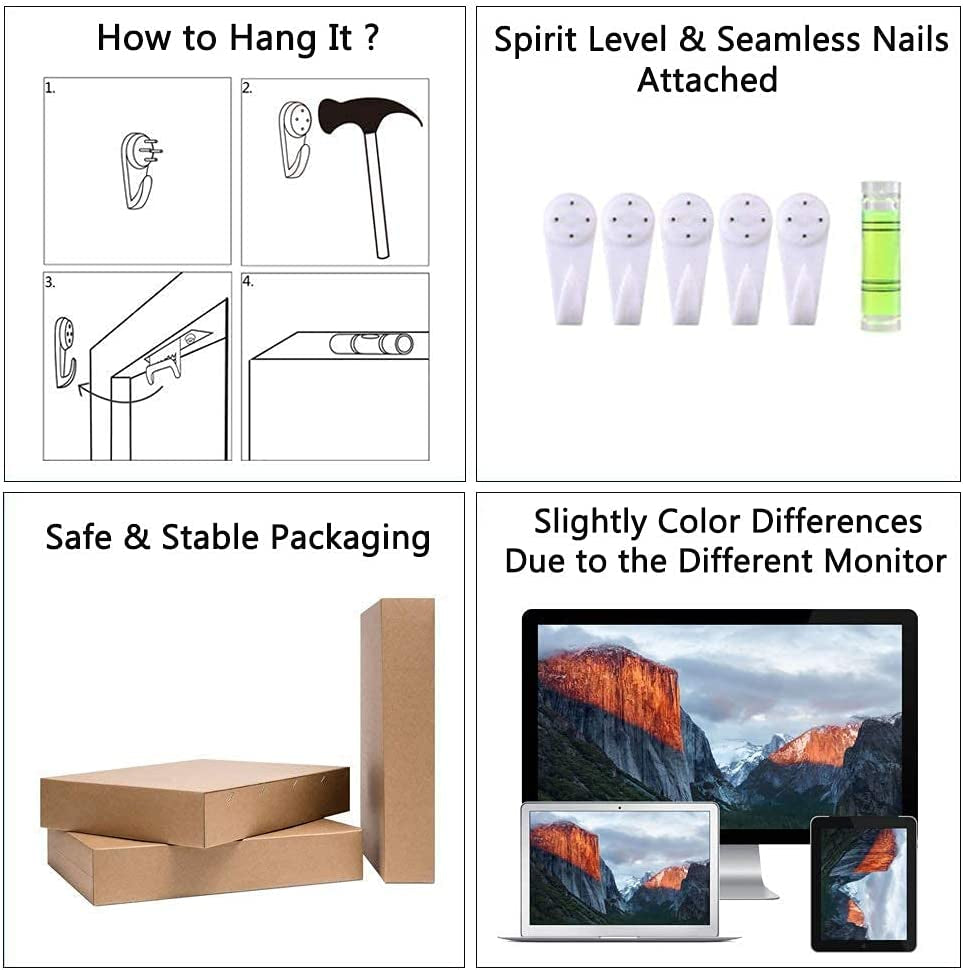 How to Hang It ?

1.

2.

3.

4.

Spirit Level & Seamless Nails Attached

Safe & Stable Packaging

Slightly Color Differences Due to the Different Monitor