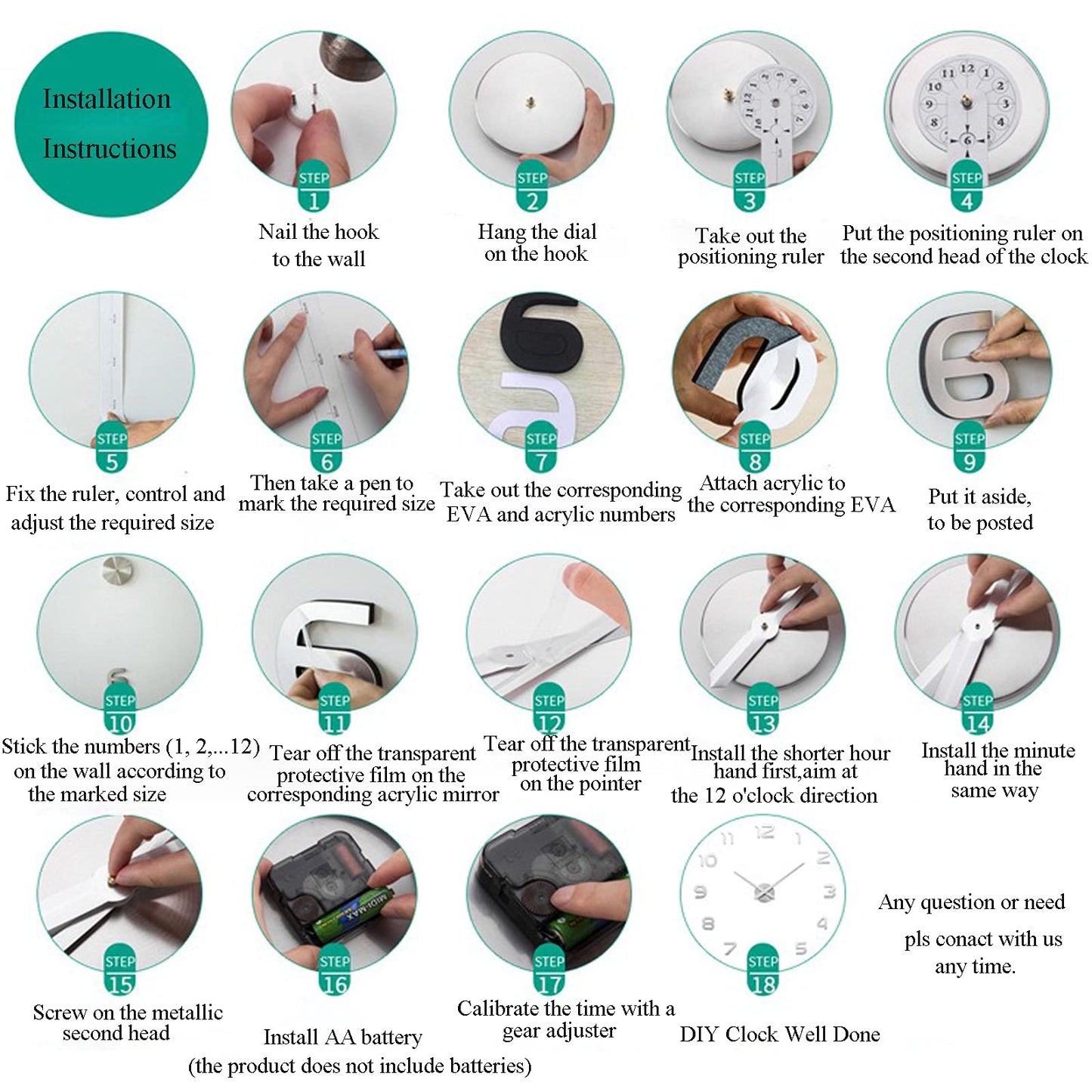 Installation Instructions

STEP 1
Nail the hook to the wall

STEP 2
Hang the dial on the hook

STEP 3
Take out the positioning ruler

STEP 4
Put the positioning ruler on the second head of the clock

STEP 5
Fix the ruler, control and adjust the required size

STEP 6
Then take a pen to mark the required size

STEP 7
Take out the corresponding EVA and acrylic numbers

STEP 8
Attach acrylic to the corresponding EVA

STEP 9
Put it aside, to be posted

STEP 10
Stick the numbers (1, 2,...12) on the wall according to the marked size

STEP 11
Tear off the transparent protective film on the corresponding acrylic mirror

STEP 12
Tear off the transparent protective film on the pointer

STEP 13
Install the shorter hour hand first,aim at the 12 o'clock direction

STEP 14
Install the minute hand in the same way

STEP 15
Screw on the metallic second head

STEP 16
Install AA battery (the product does not include batteries)

STEP 17
Calibrate the time with a gear adjuster

STEP 18
DIY Clock Well Done

Any question or need pls conact with us any time.